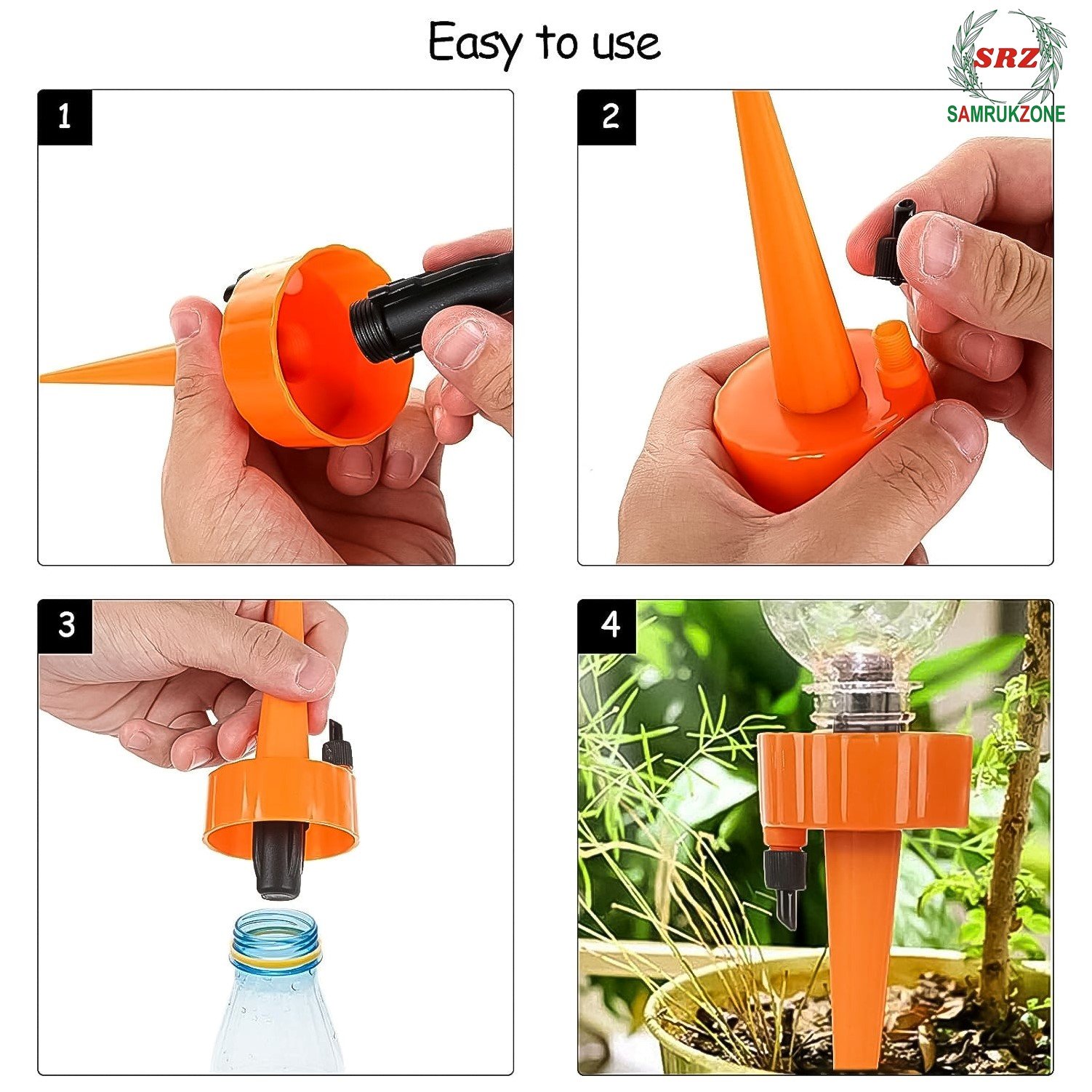 Easy to use

SRZ
SAMRUKZONE

1

2

3

4